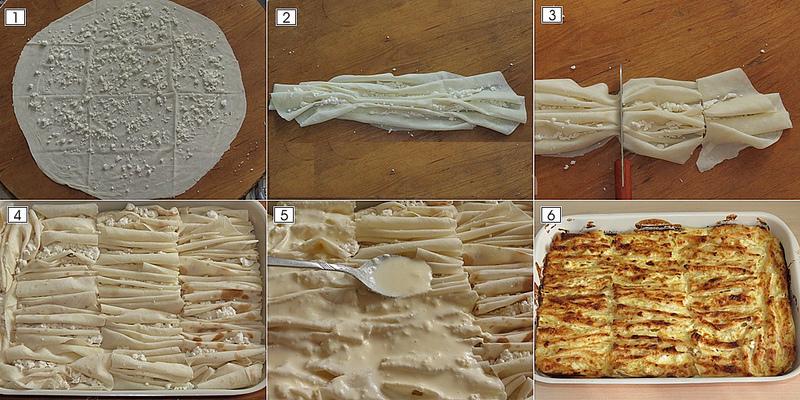 1
2
3
4
5
6